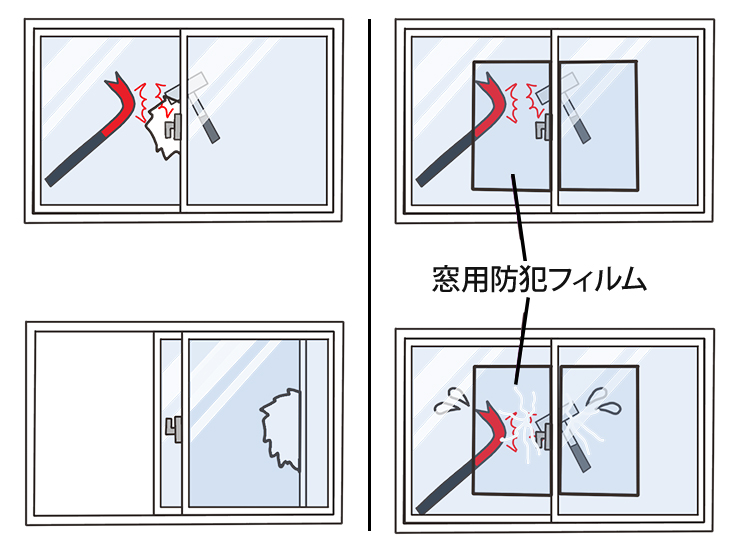 窓用防犯フィルム